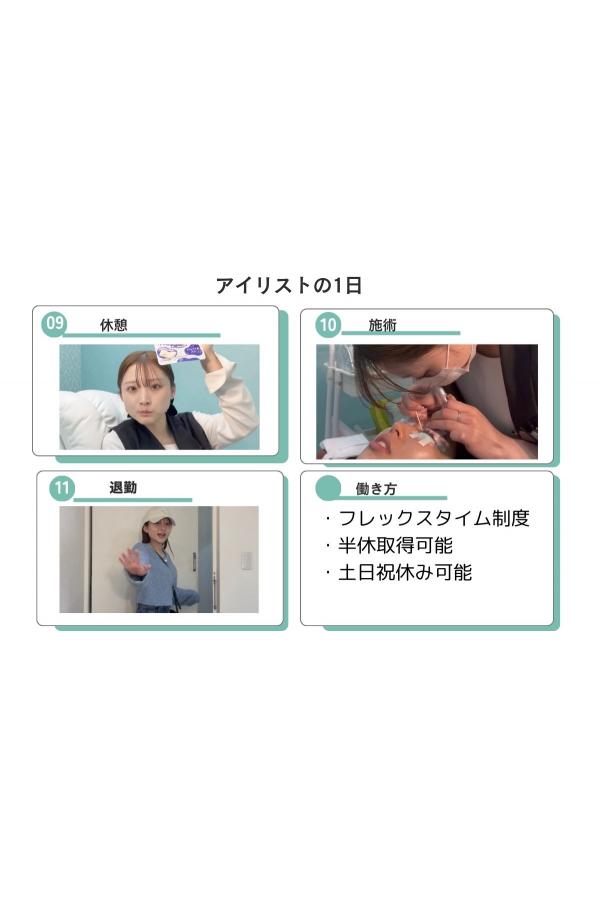 アイリストの1日

09 休憩

10 施術

11 退勤

働き方
・フレックスタイム制度
・半休取得可能
・土日祝休み可能